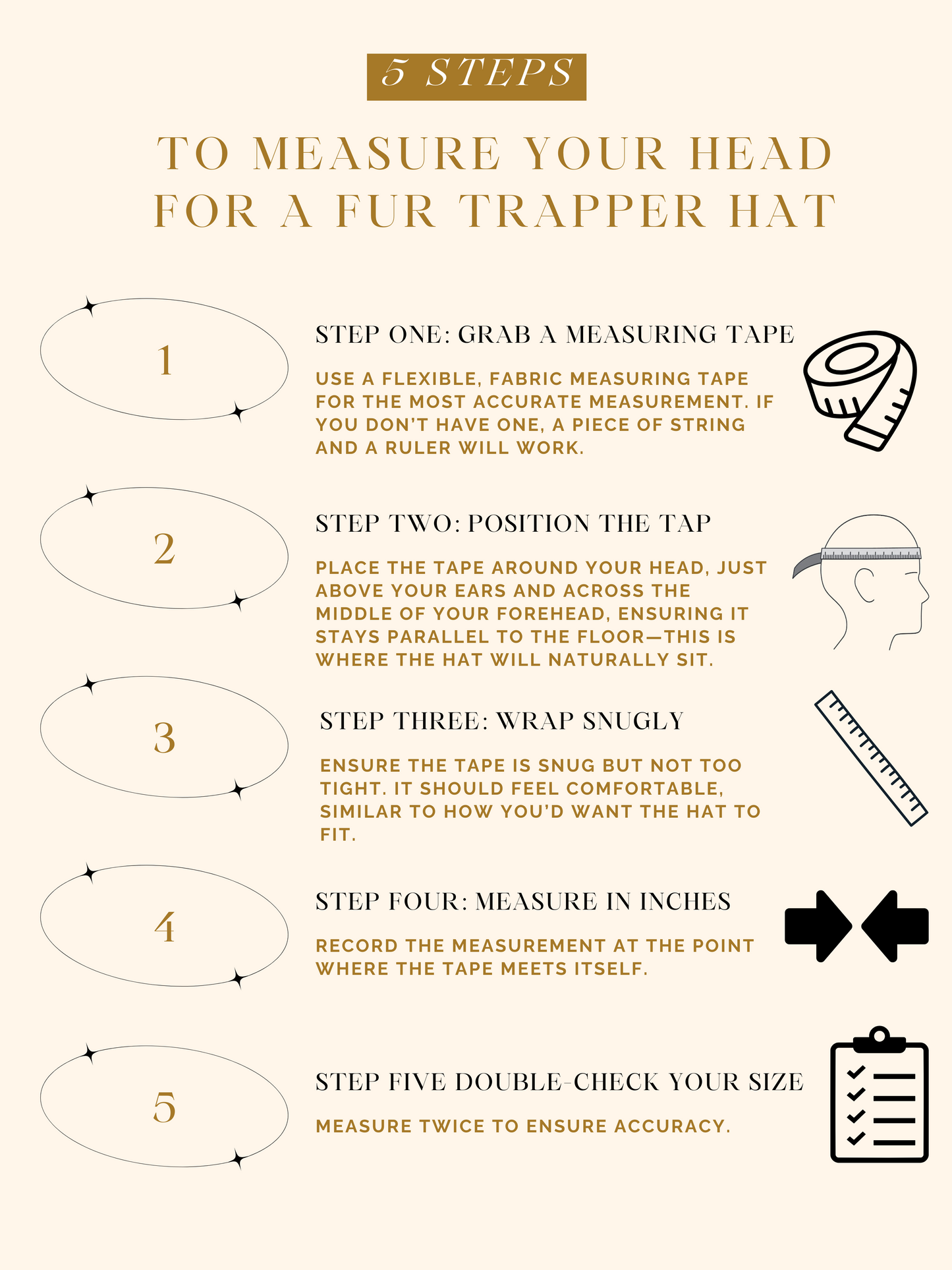 5 STEPS

TO MEASURE YOUR HEAD FOR A FUR TRAPPER HAT

1

STEP ONE: GRAB A MEASURING TAPE

USE A FLEXIBLE, FABRIC MEASURING TAPE FOR THE MOST ACCURATE MEASUREMENT. IF YOU DON'T HAVE ONE, A PIECE OF STRING AND A RULER WILL WORK.

2

STEP TWO: POSITION THE TAP

PLACE THE TAPE AROUND YOUR HEAD, JUST ABOVE YOUR EARS AND ACROSS THE MIDDLE OF YOUR FOREHEAD, ENSURING IT STAYS PARALLEL TO THE FLOOR—THIS IS WHERE THE HAT WILL NATURALLY SIT.

3

STEP THREE: WRAP SNUGLY

ENSURE THE TAPE IS SNUG BUT NOT TOO TIGHT. IT SHOULD FEEL COMFORTABLE, SIMILAR TO HOW YOU'D WANT THE HAT TO FIT.

4

STEP FOUR: MEASURE IN INCHES

RECORD THE MEASUREMENT AT THE POINT WHERE THE TAPE MEETS ITSELF.

5

STEP FIVE DOUBLE-CHECK YOUR SIZE

MEASURE TWICE TO ENSURE ACCURACY.